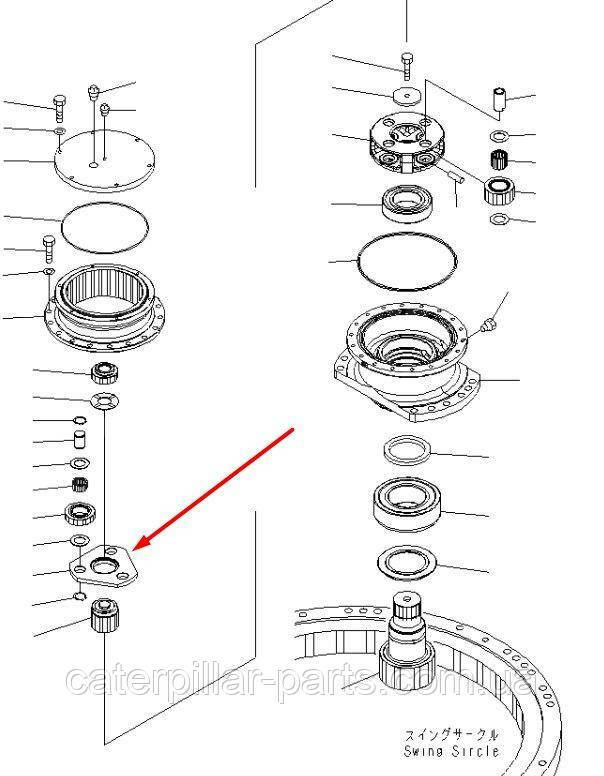 caterpillar-parts.com.ua

スイングサークル
Swing Sircle