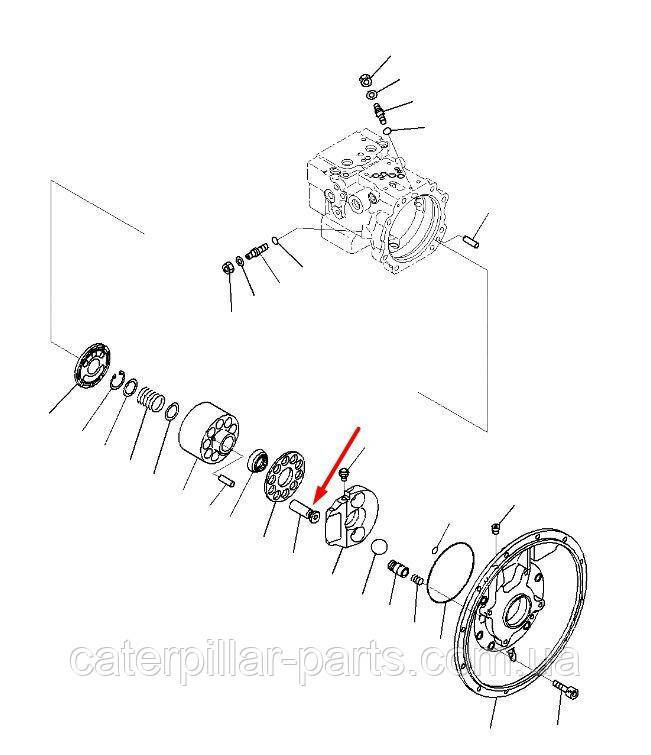 caterpillar-parts.com.ua