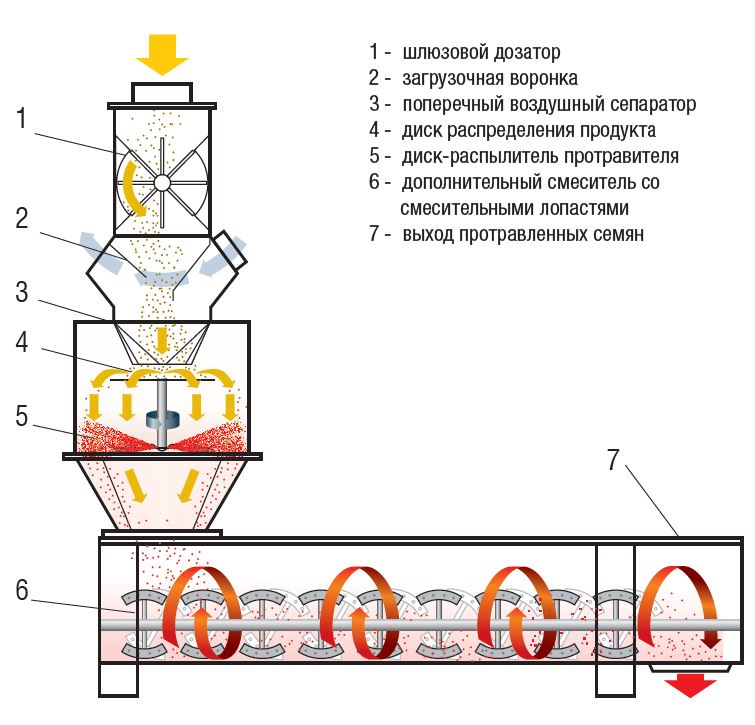 1 - шлюзовой дозатор
2 - загрузочная воронка
3 - поперечный воздушный сепаратор
4 - диск распределения продукта
5 - диск-распылитель протравителя
6 - дополнительный смеситель со смесительными лопастями
7 - выход протравленных семян

1
2
3
4
5
6
7