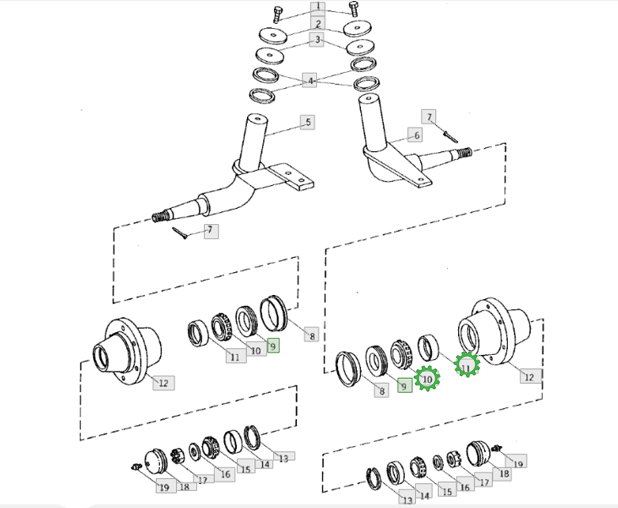 1
2
3
4
5
6
7
7
8
9
10
11
12
8
9
10
11
12
13
14
15
16
17
18
19
13
14
15
16
17
18
19