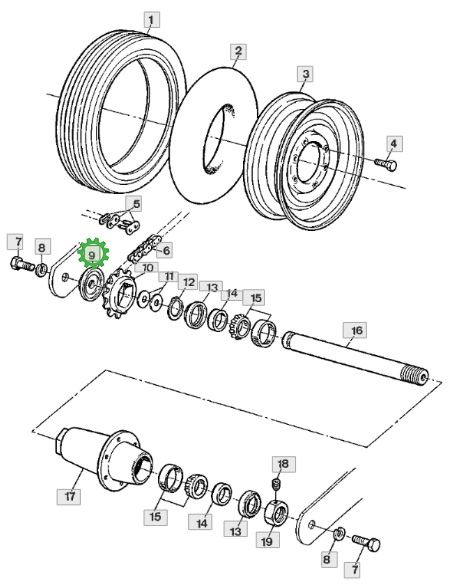 1
2
3
4
5
6
7
8
9
10
11
12
13
14
15
16
17
15
14
13
18
19
8
7