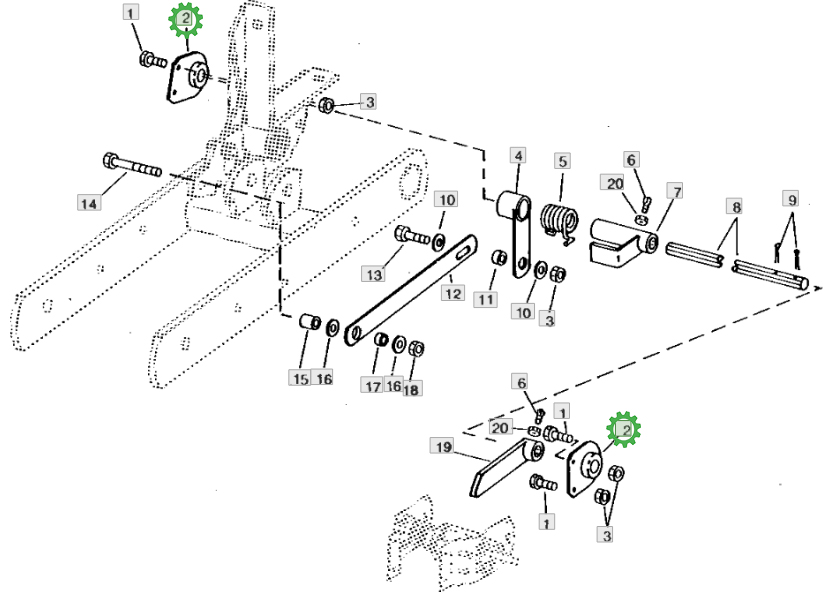 1
2
3
14
4
5
6
20
7
8
9
10
13
12
11
10
3
15
16
17
16
18
6
20
1
2
19
1
3