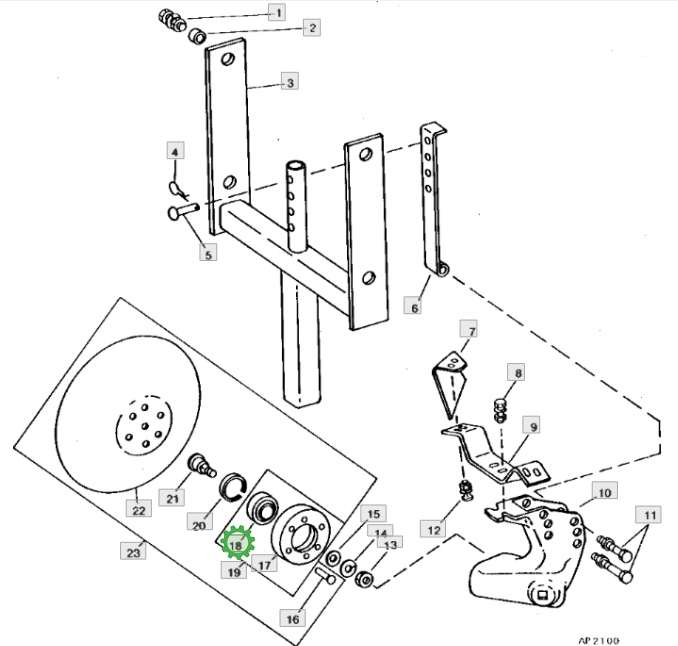 1
2
3
4
5
6
7
8
9
10
11
12
13
14
15
16
17
18
19
20
21
22
23
AP 2100