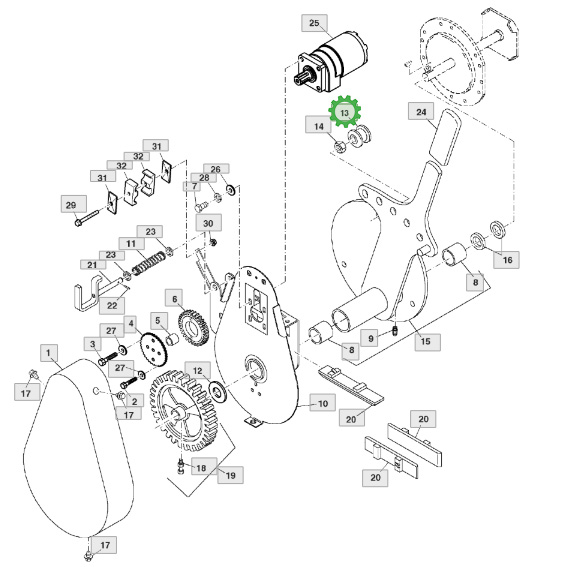 25
13
14
24
31
32
32
31
26
28
7
29
30
23
11
23
21
22
16
8
6
5
4
27
3
27
1
17
2
17
12
9
8
15
10
20
20
20
18
19
17