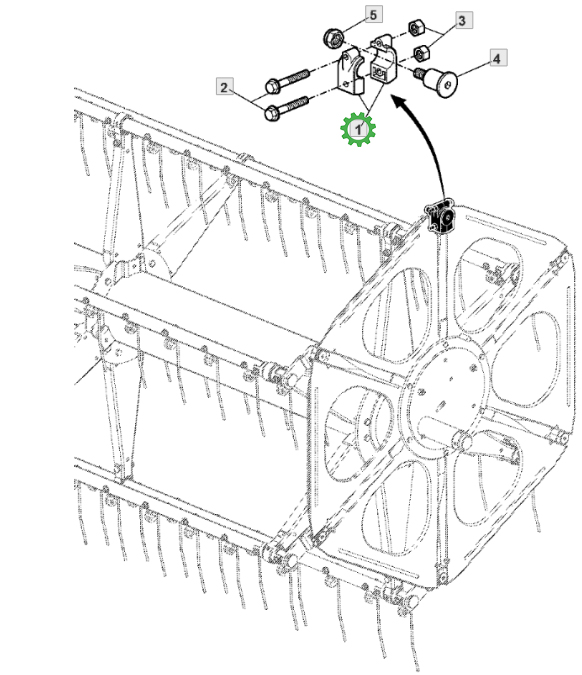 5
3
4
2
1