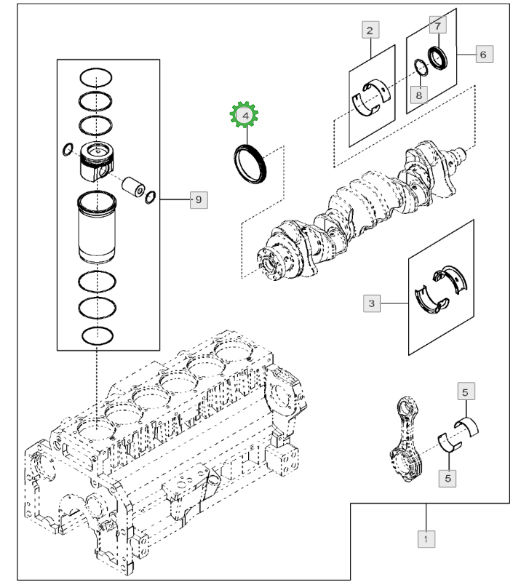 2
7
6
8
4
9
3
5
5
1