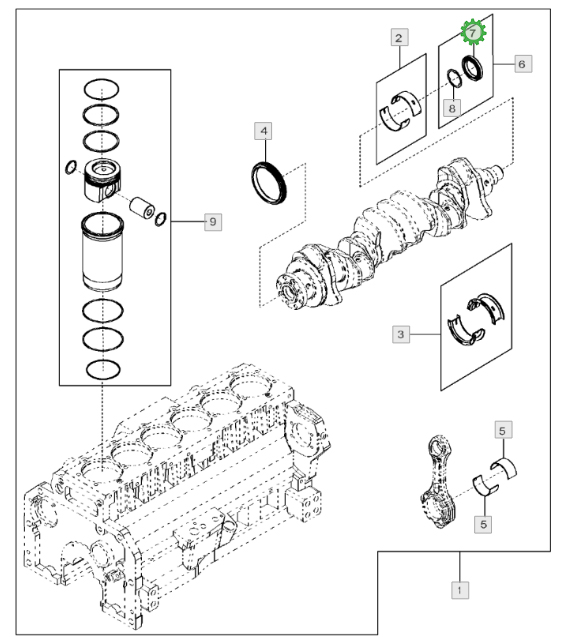 2
7
6
8
4
9
3
5
5
1