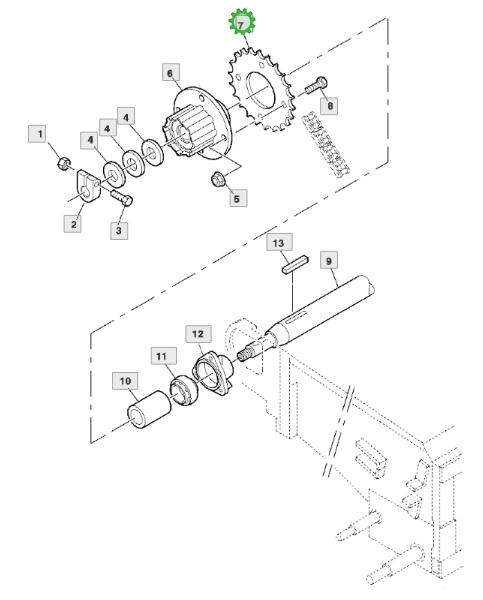 7
6
8
1
4
4
4
5
2
3
13
9
12
11
10