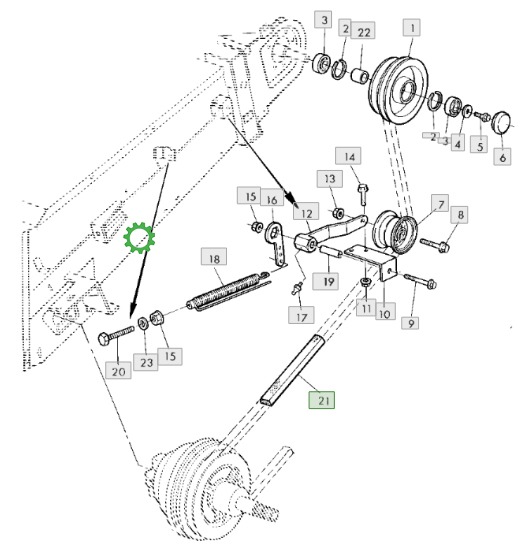 3
2
22
1
2
3
4
5
6
14
13
15
16
12
7
8
18
19
17
11
10
9
20
23
15
21