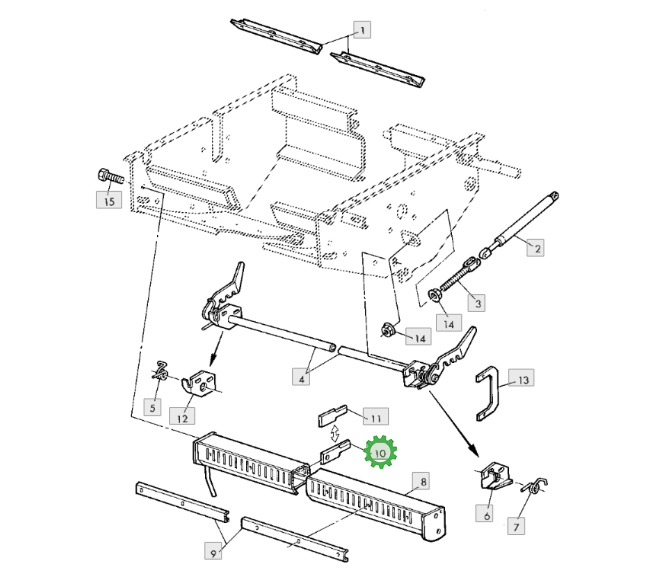 1
15
2
3
14
14
4
13
5
12
11
10
8
6
7
9